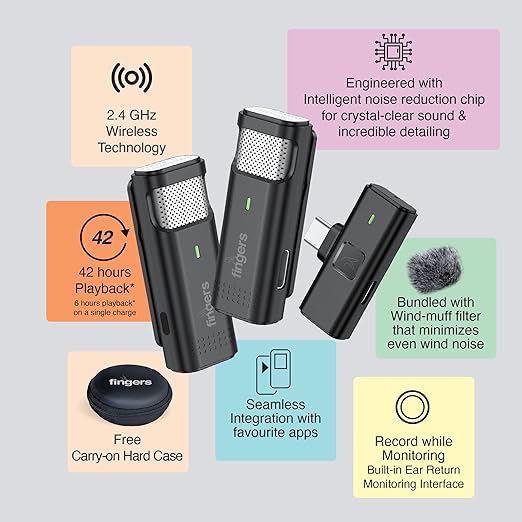 2.4 GHz
Wireless
Technology

Engineered with
Intelligent noise reduction chip
for crystal-clear sound &
incredible detailing

42

42 hours
Playback*
6 hours playback*
on a single charge

fingers

fingers

Bundled with
Wind-muff filter
that minimizes
even wind noise

fingers

Free
Carry-on Hard Case

Seamless
Integration with
favourite apps

Record while
Monitoring
Built-in Ear Return
Monitoring Interface