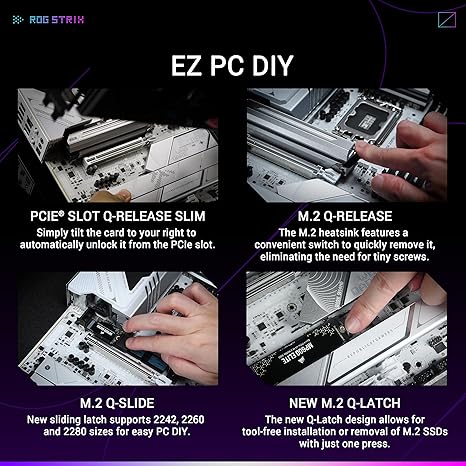 ROG STRIX

EZ PC DIY

PCIE® SLOT Q-RELEASE SLIM
Simply tilt the card to your right to automatically unlock it from the PCIe slot.

M.2 Q-RELEASE
The M.2 heatsink features a convenient switch to quickly remove it, eliminating the need for tiny screws.

MP600 ELITE

M.2 Q-SLIDE
New sliding latch supports 2242, 2260 and 2280 sizes for easy PC DIY.

NEW M.2 Q-LATCH
The new Q-Latch design allows for tool-free installation or removal of M.2 SSDs with just one press.